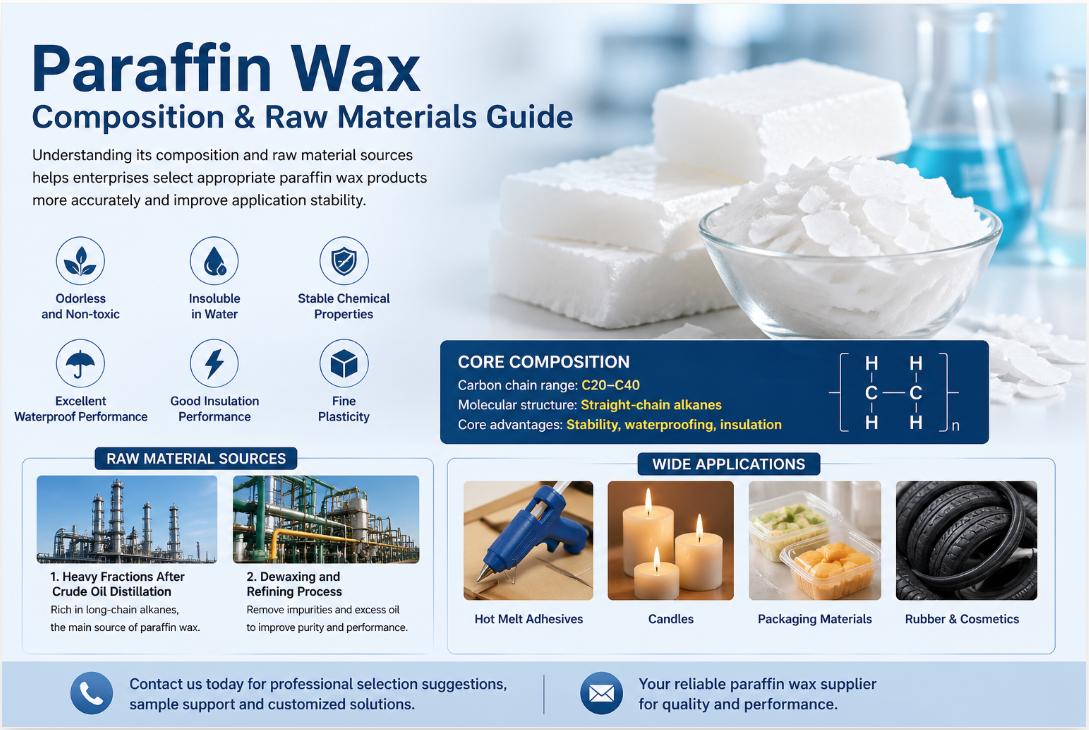 Paraffin Wax
Composition & Raw Materials Guide

Understanding its composition and raw material sources helps enterprises select appropriate paraffin wax products more accurately and improve application stability.

Odorless and Non-toxic

Insoluble in Water

Stable Chemical Properties

Excellent Waterproof Performance

Good Insulation Performance

Fine Plasticity

CORE COMPOSITION
Carbon chain range: C20–C40
Molecular structure: Straight-chain alkanes
Core advantages: Stability, waterproofing, insulation

H H
C — C
H H
n

RAW MATERIAL SOURCES

1. Heavy Fractions After Crude Oil Distillation
Rich in long-chain alkanes, the main source of paraffin wax.

2. Dewaxing and Refining Process
Remove impurities and excess oil to improve purity and performance.

WIDE APPLICATIONS

Hot Melt Adhesives

Candles

Packaging Materials

Rubber & Cosmetics

Contact us today for professional selection suggestions, sample support and customized solutions.

Your reliable paraffin wax supplier for quality and performance.